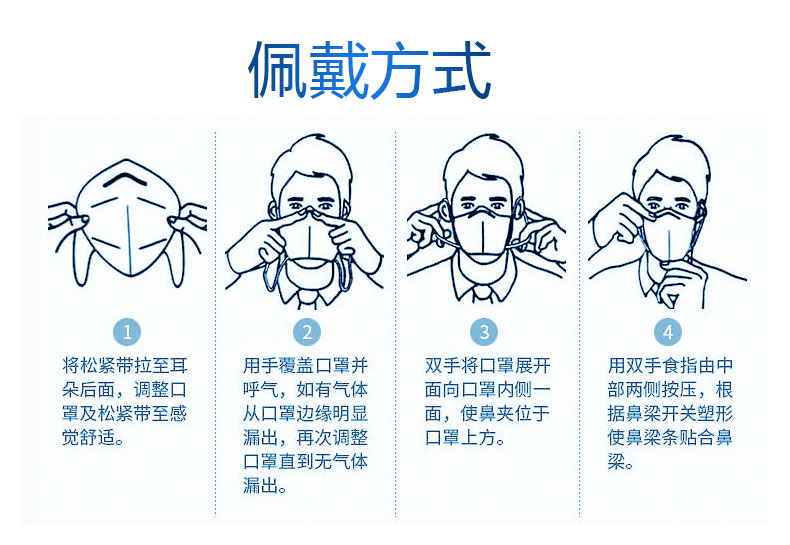 佩戴方式

1
将松紧带拉至耳朵后面，调整口罩及松紧带至感觉舒适。

2
用手覆盖口罩并呼气，如有气体从口罩边缘明显漏出，再次调整口罩直到无气体漏出。

3
双手将口罩展开面向口罩内侧一面，使鼻夹位于口罩上方。

4
用双手食指由中部两侧按压，根据鼻梁开关塑形使鼻梁条贴合鼻梁。